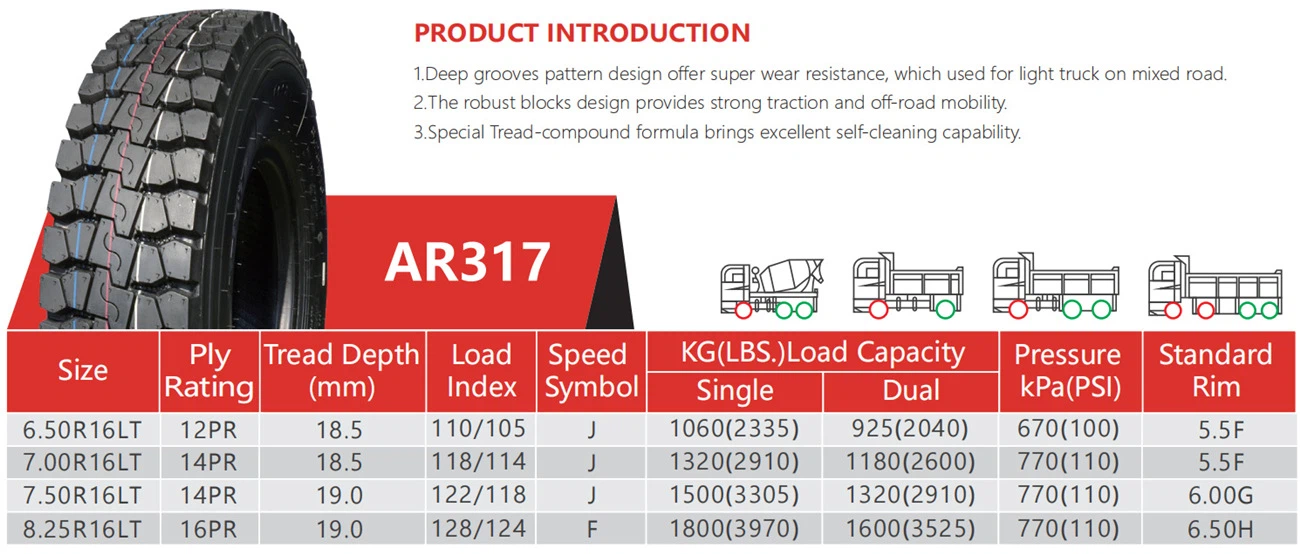 PRODUCT INTRODUCTION

1.Deep grooves pattern design offer super wear resistance, which used for light truck on mixed road.
2.The robust blocks design provides strong traction and off-road mobility.
3.Special Tread-compound formula brings excellent self-cleaning capability.

AR317

| Size | Ply Rating | Tread Depth (mm) | Load Index | Speed Symbol | KG(LBS.)Load Capacity Single | KG(LBS.)Load Capacity Dual | Pressure kPa(PSI) | Standard Rim |
|---|---|---|---|---|---|---|---|---|
| 6.50R16LT | 12PR | 18.5 | 110/105 | J | 1060(2335) | 925(2040) | 670(100) | 5.5F |
| 7.00R16LT | 14PR | 18.5 | 118/114 | J | 1320(2910) | 1180(2600) | 770(110) | 5.5F |
| 7.50R16LT | 14PR | 19.0 | 122/118 | J | 1500(3305) | 1320(2910) | 770(110) | 6.00G |
| 8.25R16LT | 16PR | 19.0 | 128/124 | F | 1800(3970) | 1600(3525) | 770(110) | 6.50H |